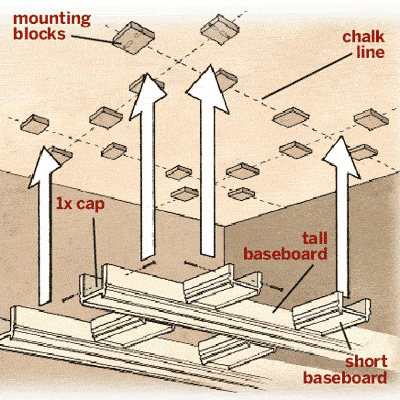 mounting blocks

chalk line

1x cap

tall baseboard

short baseboard